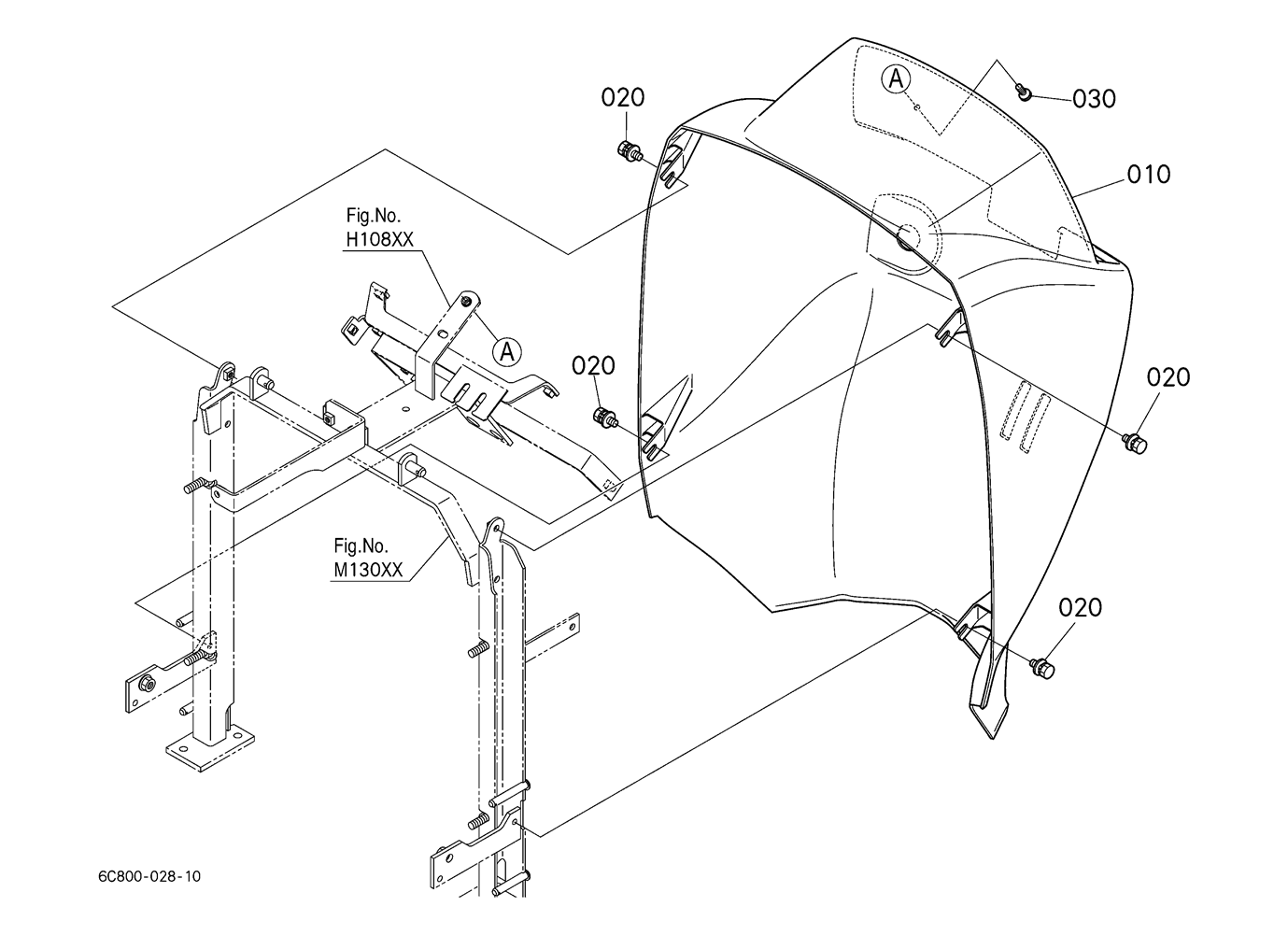 020
A
030
010
Fig.No.
H108XX
A
020
020
Fig.No.
M130XX
020
6C800-028-10